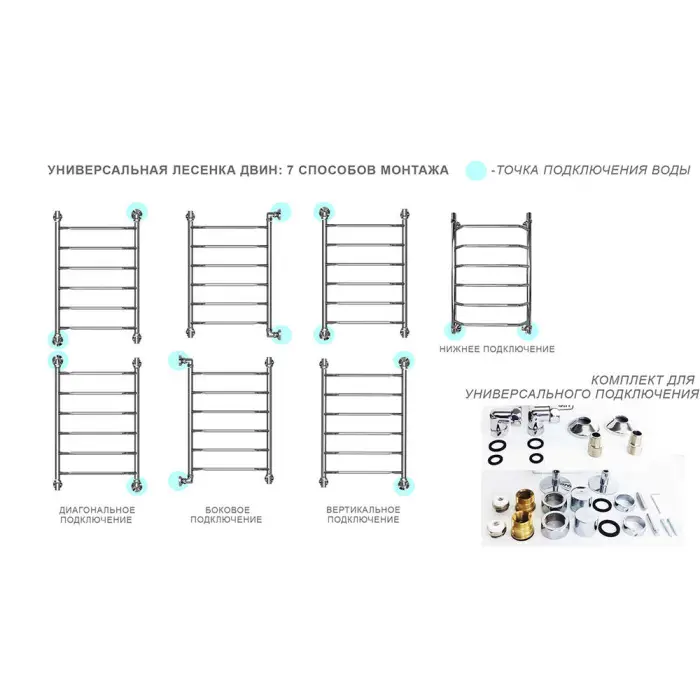 УНИВЕРСАЛЬНАЯ ЛЕСЕНКА ДВИН: 7 СПОСОБОВ МОНТАЖА

-ТОЧКА ПОДКЛЮЧЕНИЯ ВОДЫ

НИЖНЕЕ ПОДКЛЮЧЕНИЕ

КОМПЛЕКТ ДЛЯ УНИВЕРСАЛЬНОГО ПОДКЛЮЧЕНИЯ

ДИАГОНАЛЬНОЕ ПОДКЛЮЧЕНИЕ

БОКОВОЕ ПОДКЛЮЧЕНИЕ

ВЕРТИКАЛЬНОЕ ПОДКЛЮЧЕНИЕ