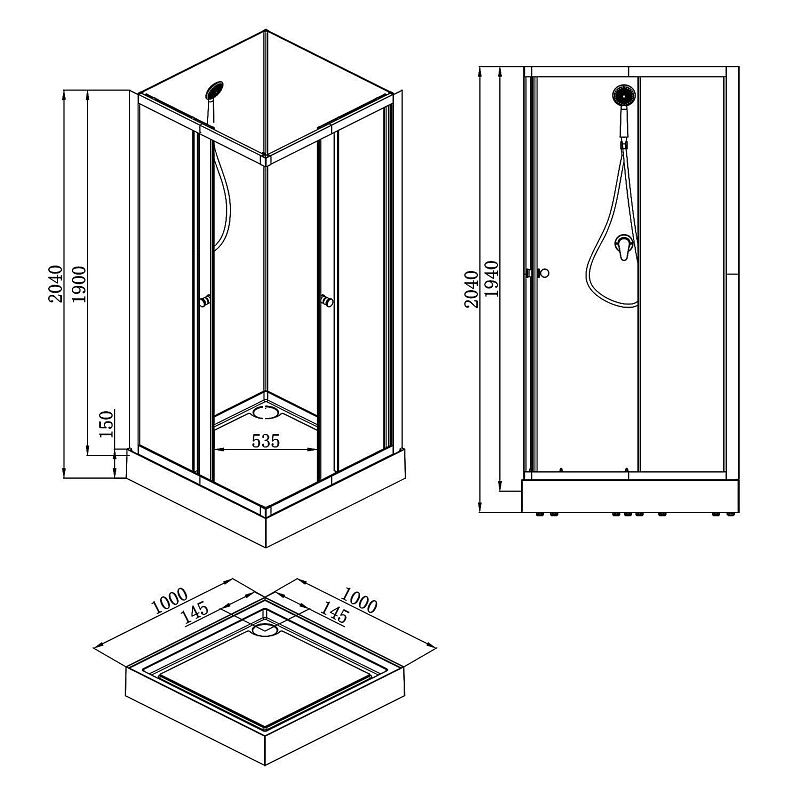 2040
1900
150
535
2040
1940
1000
145
145
1000