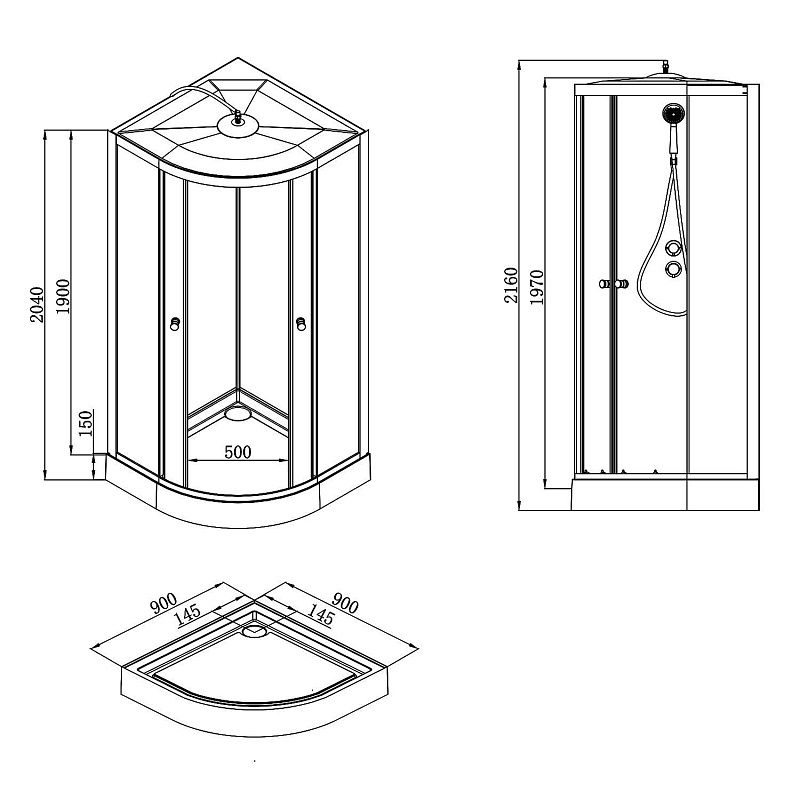 2040
1900
150
500
2160
1970
900
145
145
900