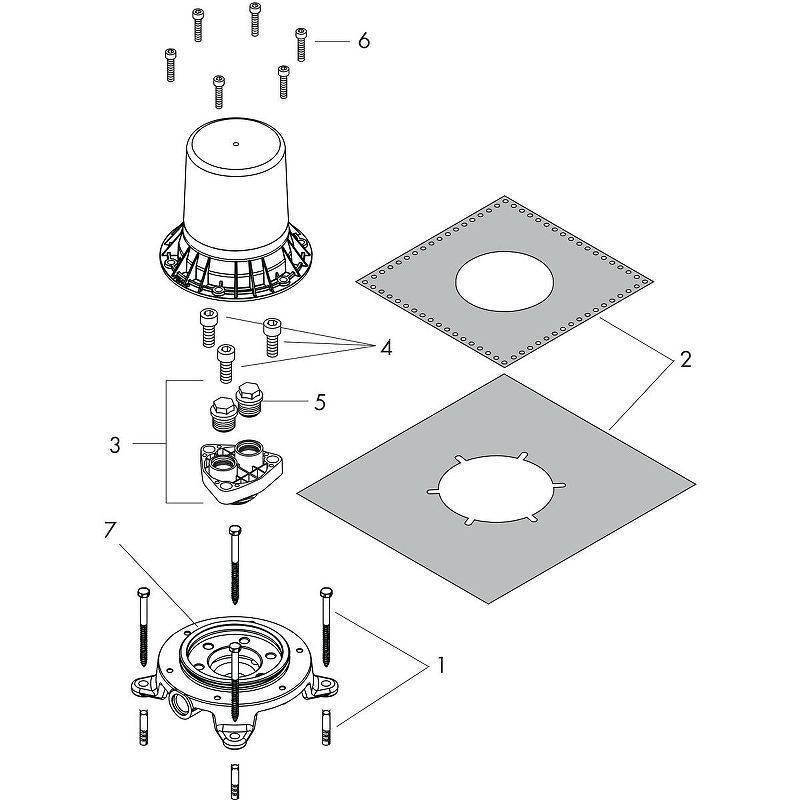 6

4

2

5

3

7

1